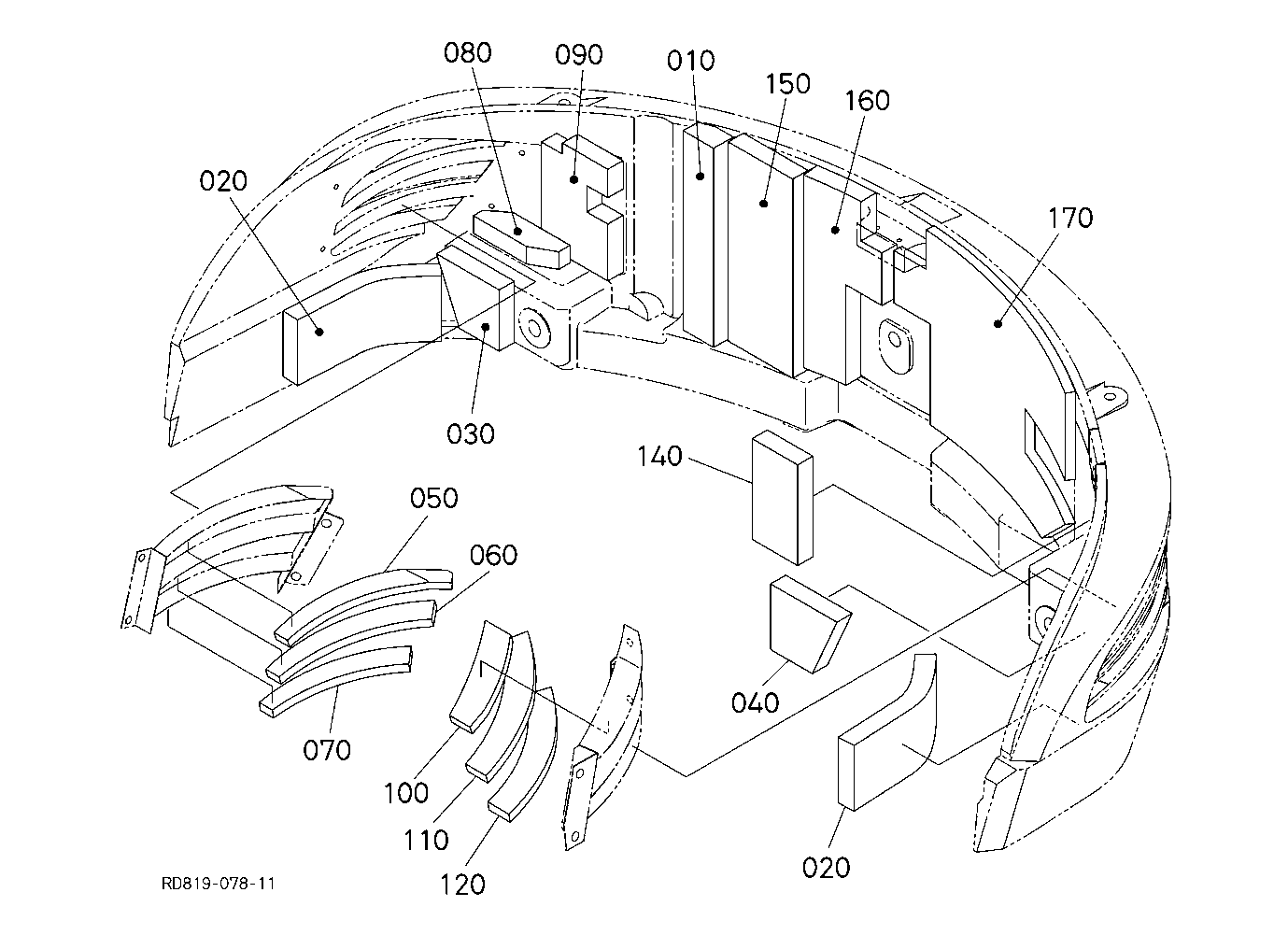 080
090
010
150
160
020
170
030
140
050
060
040
070
100
110
120
020
RD819-078-11